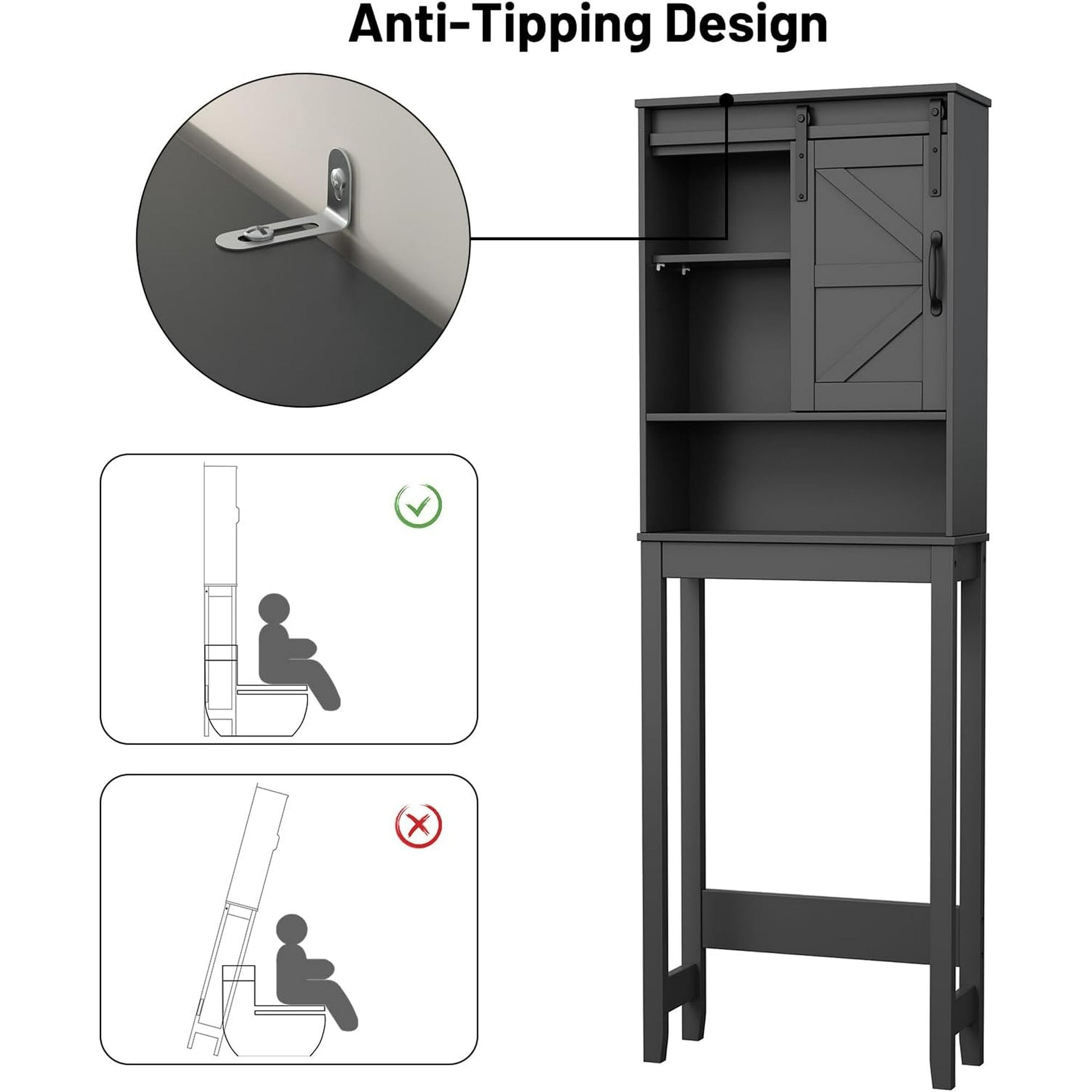 Anti-Tipping Design