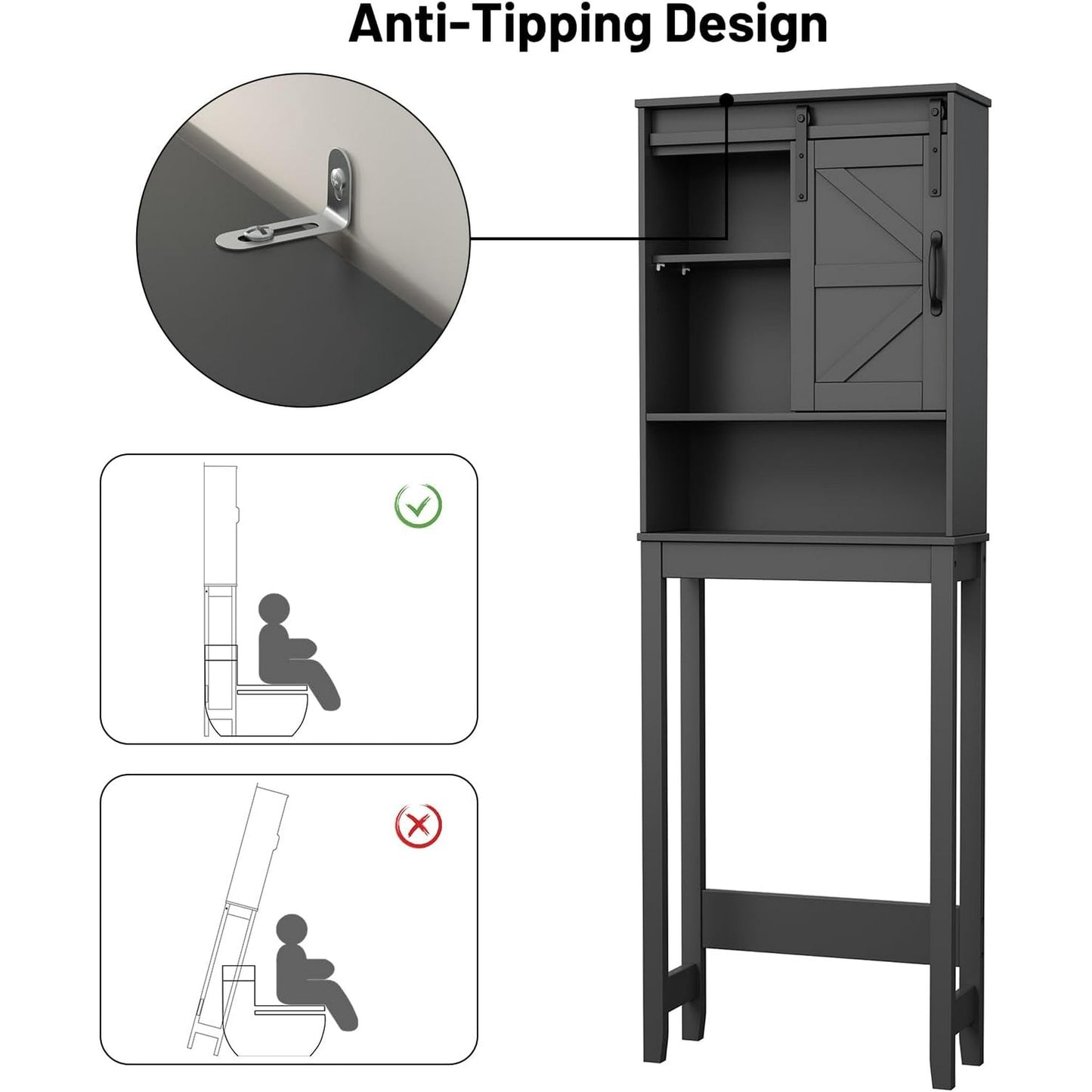 Anti-Tipping Design